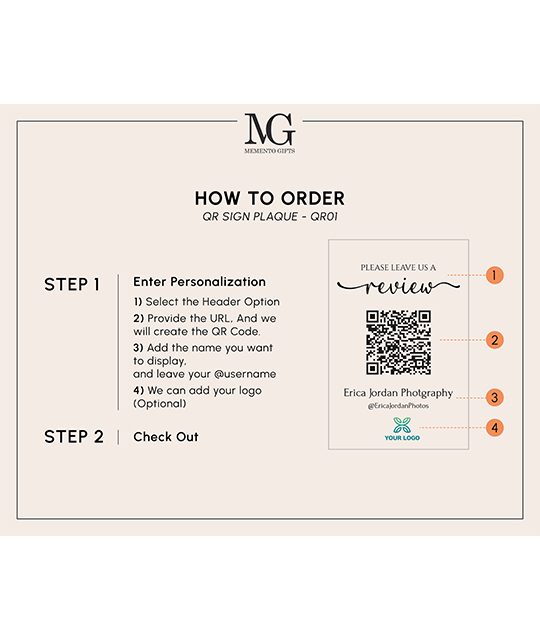 MG
MEMENTO GIFTS

HOW TO ORDER
QR SIGN PLAQUE - QR01

STEP 1

Enter Personalization
1) Select the Header Option
2) Provide the URL, And we will create the QR Code.
3) Add the name you want to display, and leave your @username
4) We can add your logo (Optional)

STEP 2

Check Out

PLEASE LEAVE US A
review

Erica Jordan Photgraphy
@EricaJordanPhotos
YOUR LOGO

1
2
3
4