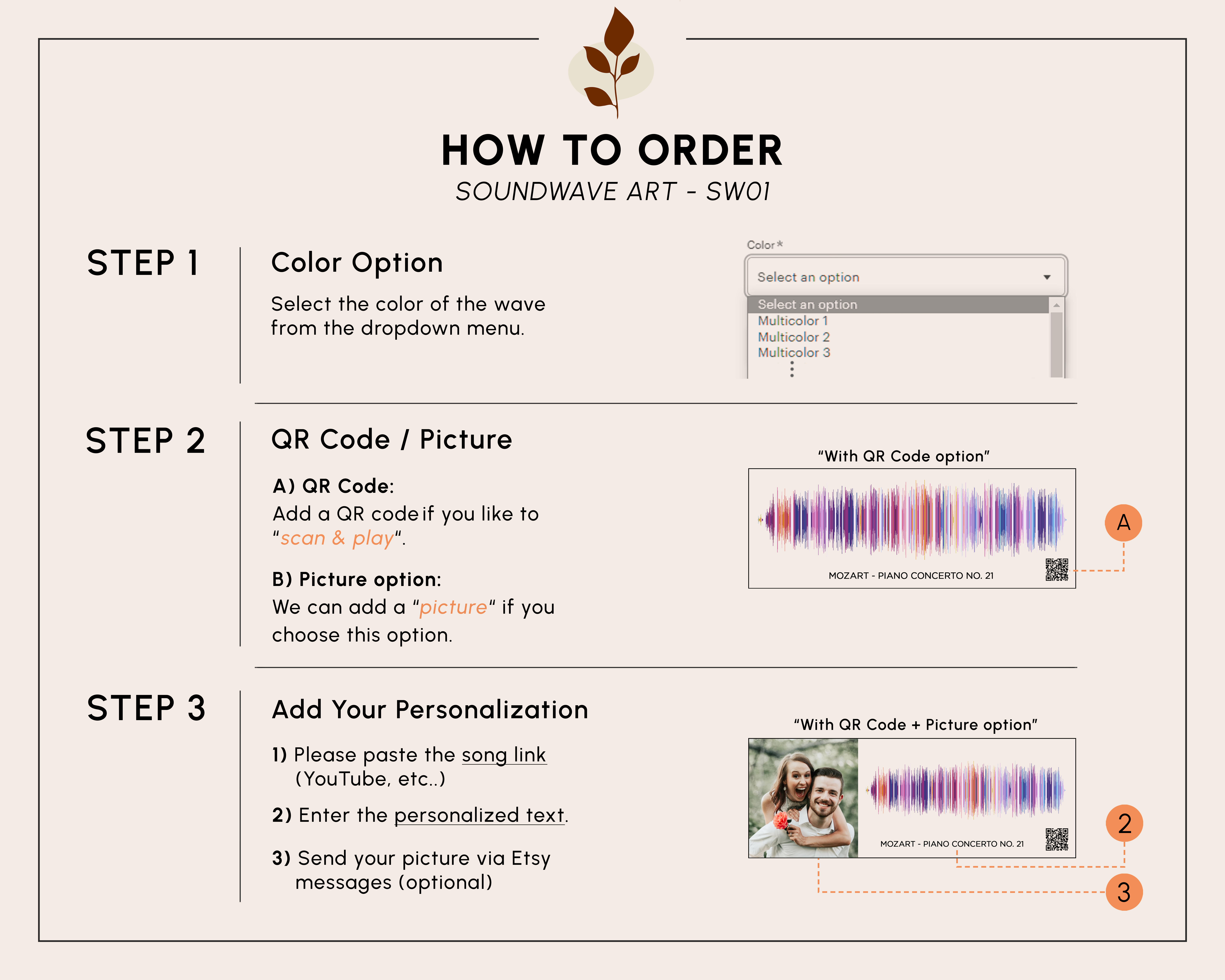 HOW TO ORDER
SOUNDWAVE ART - SW01

STEP 1

Color Option

Select the color of the wave from the dropdown menu.

Color *
Select an option
Select an option
Multicolor 1
Multicolor 2
Multicolor 3

STEP 2

QR Code / Picture

A) QR Code:
Add a QR code if you like to "scan & play".

B) Picture option:
We can add a "picture" if you choose this option.

"With QR Code option"

MOZART - PIANO CONCERTO NO. 21

A

STEP 3

Add Your Personalization

1) Please paste the song link (YouTube, etc..)

2) Enter the personalized text.

3) Send your picture via Etsy messages (optional)

"With QR Code + Picture option"

MOZART - PIANO CONCERTO NO. 21

2

3